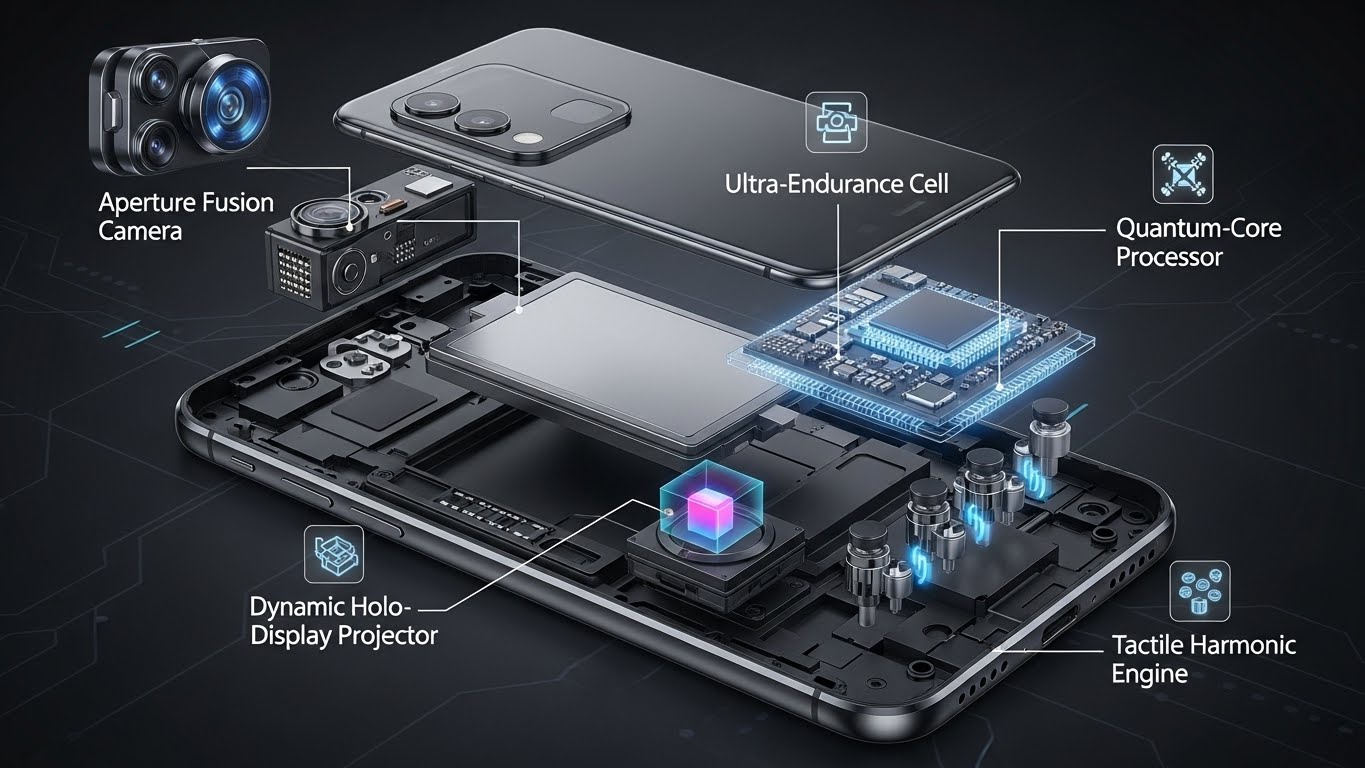 Aperture Fusion Camera

Ultra-Endurance Cell

Quantum-Core Processor

Dynamic Holo-Display Projector

Tactile Harmonic Engine